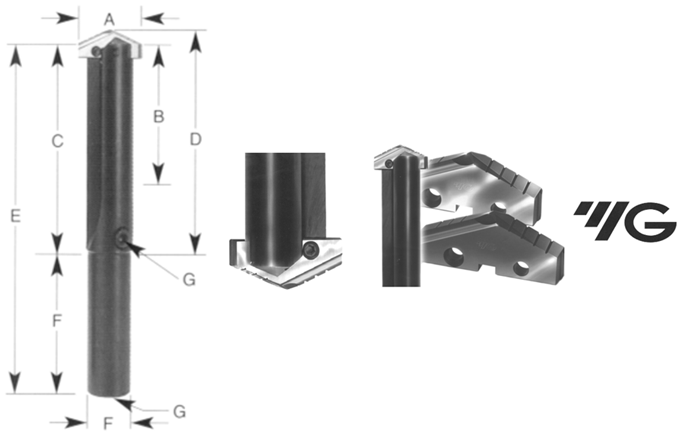 A
B
C
D
E
F
G
G
F
YG