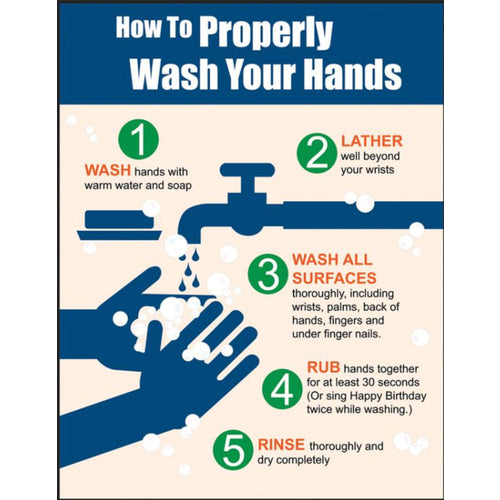 How To Properly Wash Your Hands

1
WASH hands with warm water and soap

2
LATHER well beyond your wrists

3
WASH ALL SURFACES thoroughly, including wrists, palms, back of hands, fingers and under finger nails.

4
RUB hands together for at least 30 seconds (Or sing Happy Birthday twice while washing.)

5
RINSE thoroughly and dry completely